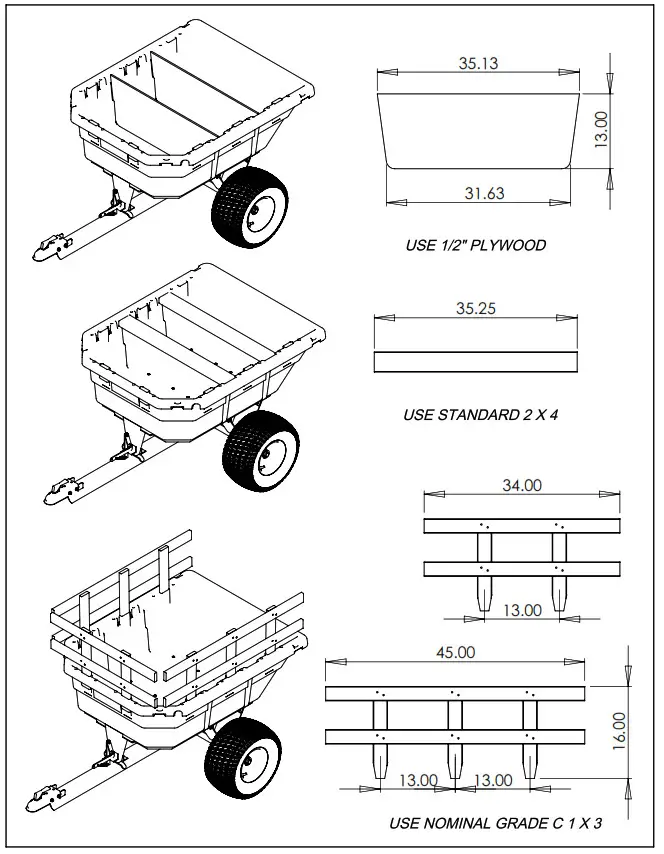 35.13

13.00

31.63

USE 1/2" PLYWOOD

35.25

USE STANDARD 2 X 4

34.00

13.00

45.00

16.00

13.00 13.00

USE NOMINAL GRADE C 1 X 3