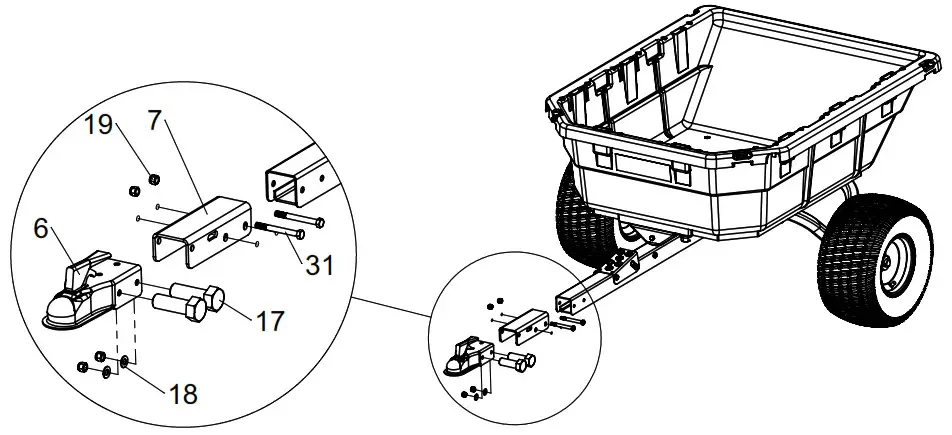 19
7
6
31
17
18