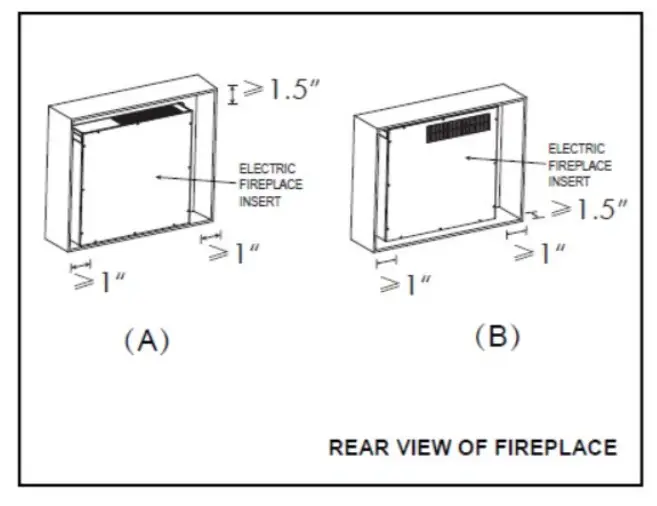 $\geqslant 1.5''$

ELECTRIC FIREPLACE INSERT

$\geqslant 1''$

$\geqslant 1''$

(A)

ELECTRIC FIREPLACE INSERT

$\geqslant 1.5''$

$\geqslant 1''$

$\geqslant 1''$

(B)

REAR VIEW OF FIREPLACE