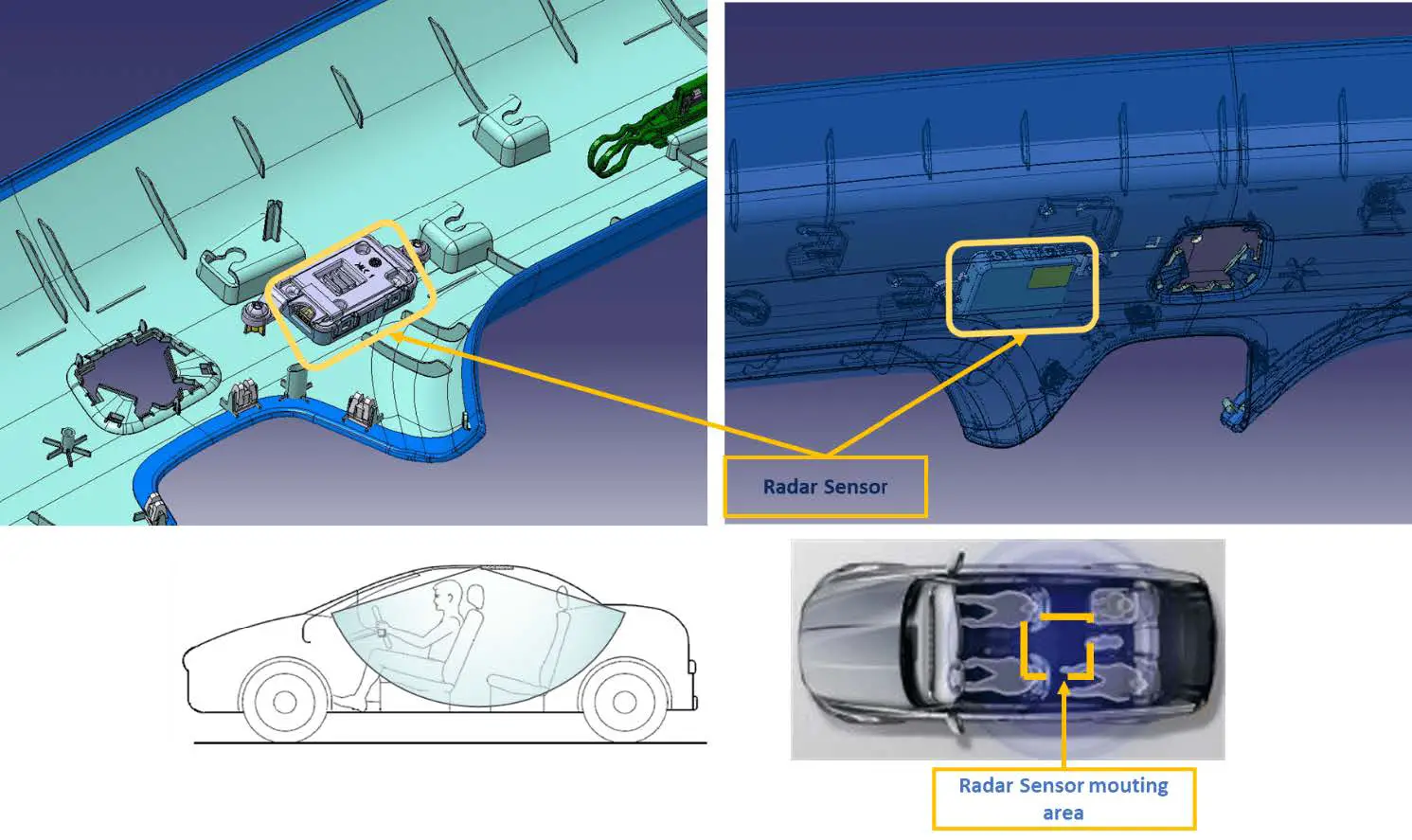 Radar Sensor

Radar Sensor mouting area