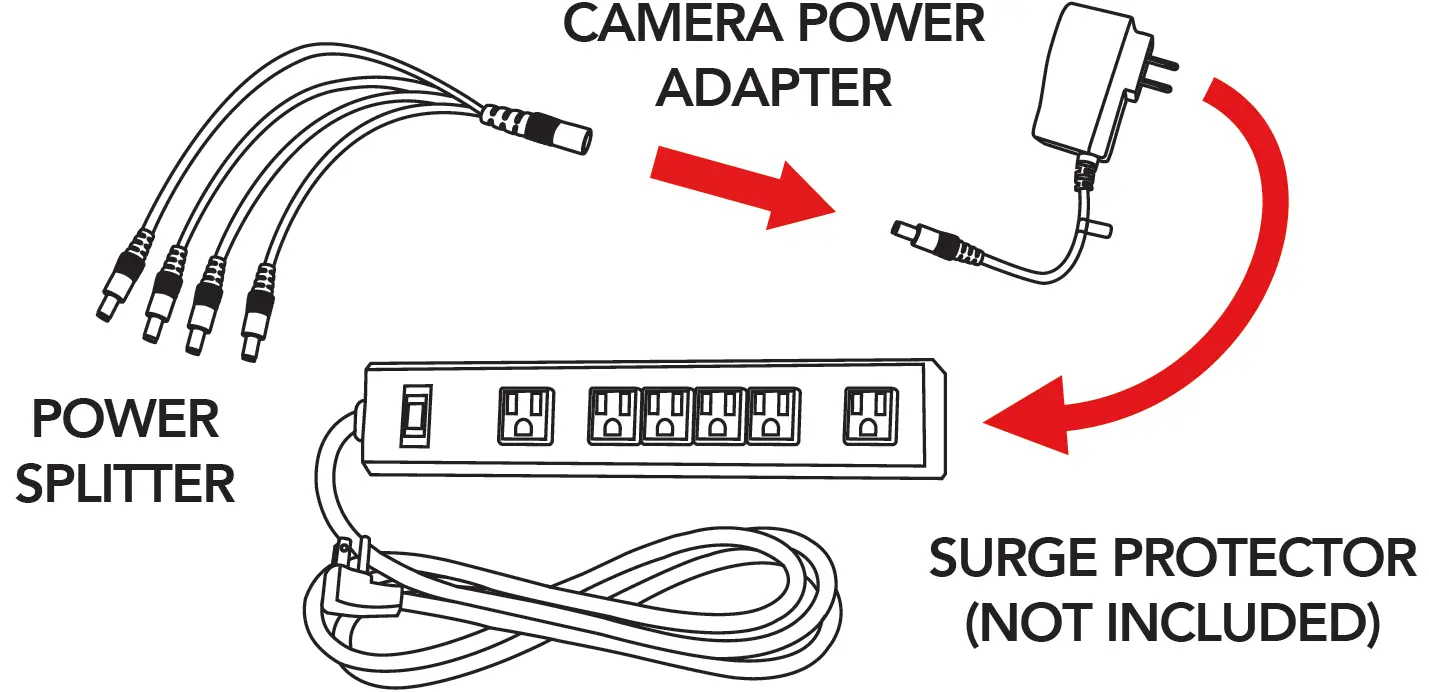 CAMERA POWER ADAPTER

POWER SPLITTER

SURGE PROTECTOR (NOT INCLUDED)