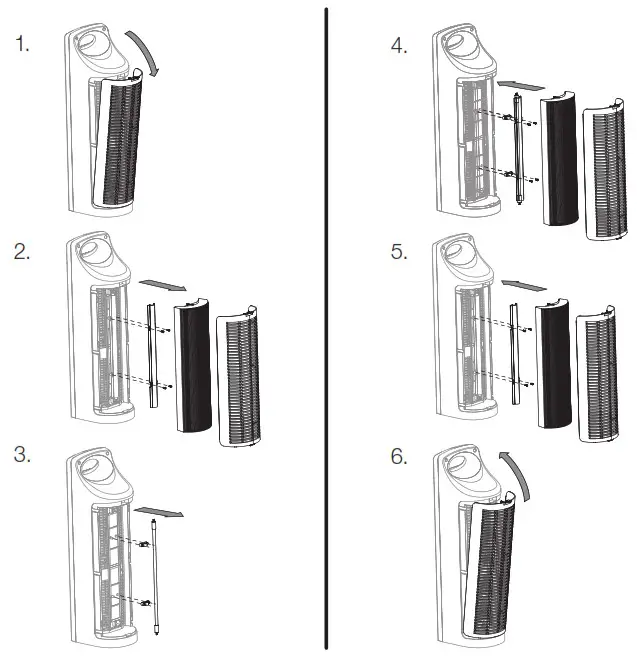 1.

2.

3.

4.

5.

6.