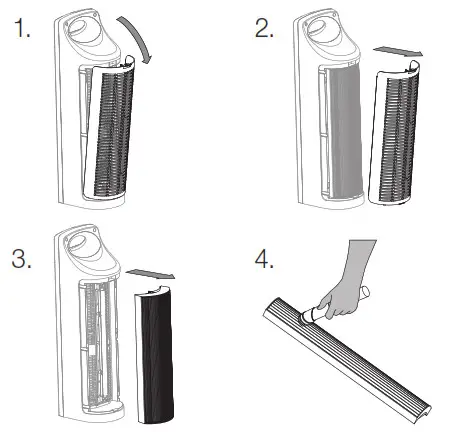 1.

2.

3.

4.