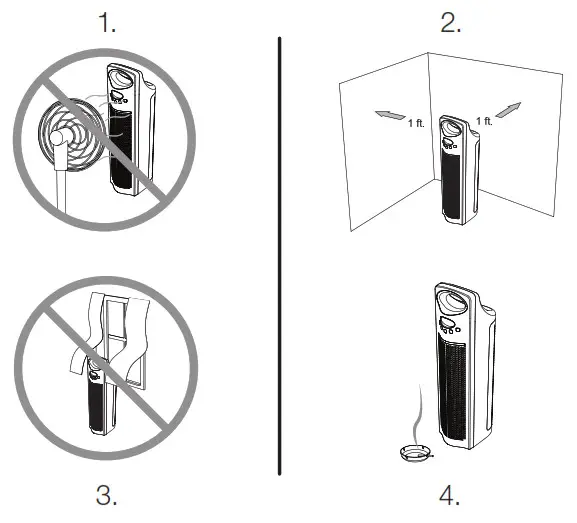 1.

2.

1 ft.

1 ft.

3.

4.