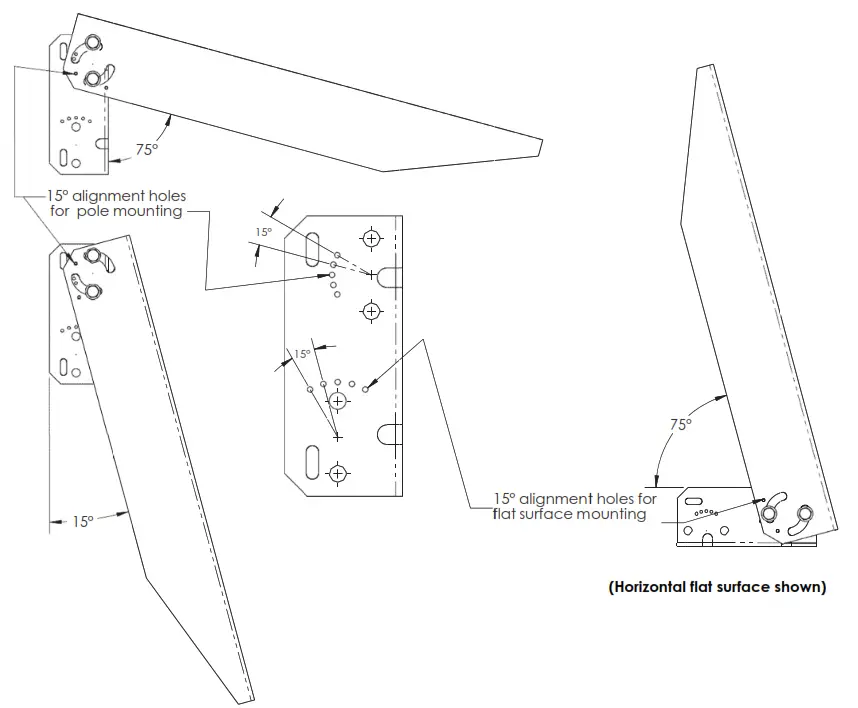 75°

15° alignment holes for pole mounting

15°

15°

15°

75°

15° alignment holes for flat surface mounting

(Horizontal flat surface shown)