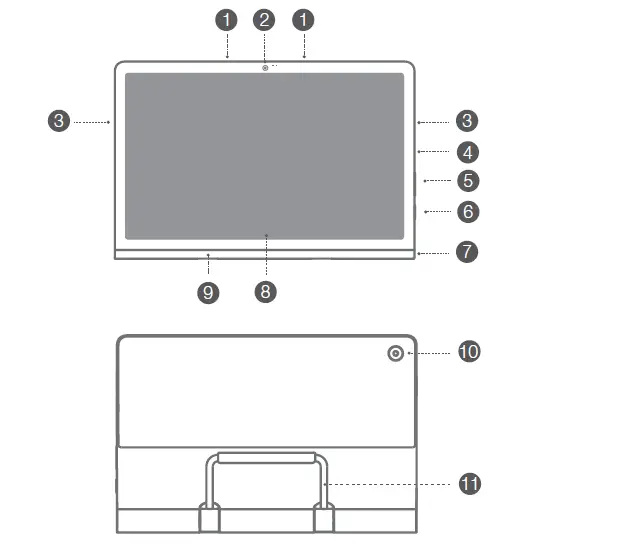 1
2
1
3
3
4
5
6
7
9
8
10
11