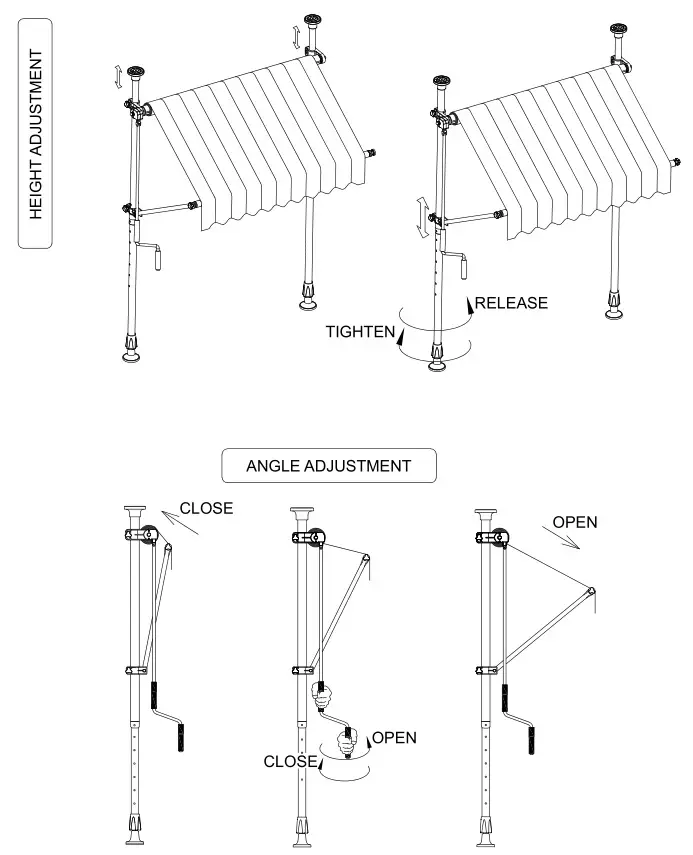 HEIGHT ADJUSTMENT

RELEASE

TIGHTEN

ANGLE ADJUSTMENT

CLOSE

OPEN

OPEN

CLOSE