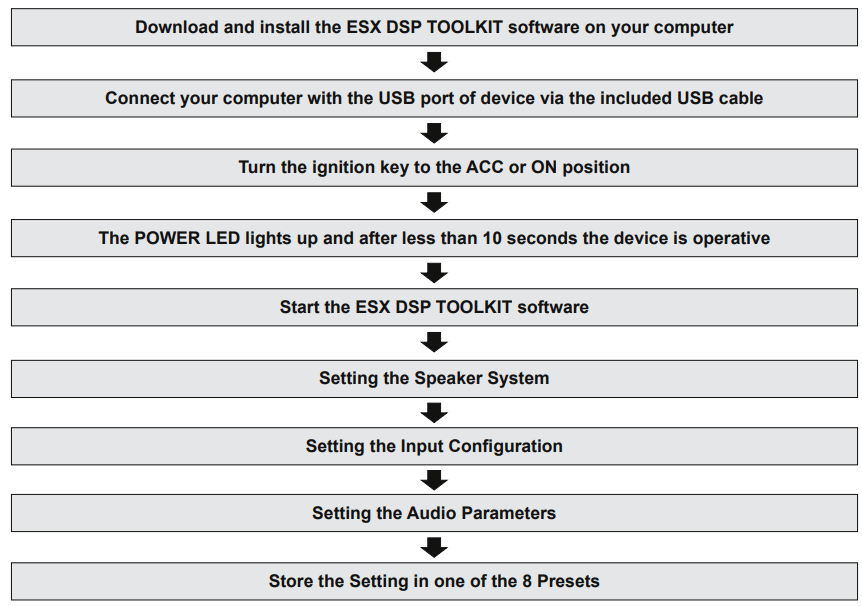 Download and install the ESX DSP TOOLKIT software on your computer

Connect your computer with the USB port of device via the included USB cable

Turn the ignition key to the ACC or ON position

The POWER LED lights up and after less than 10 seconds the device is operative

Start the ESX DSP TOOLKIT software

Setting the Speaker System

Setting the Input Configuration

Setting the Audio Parameters

Store the Setting in one of the 8 Presets