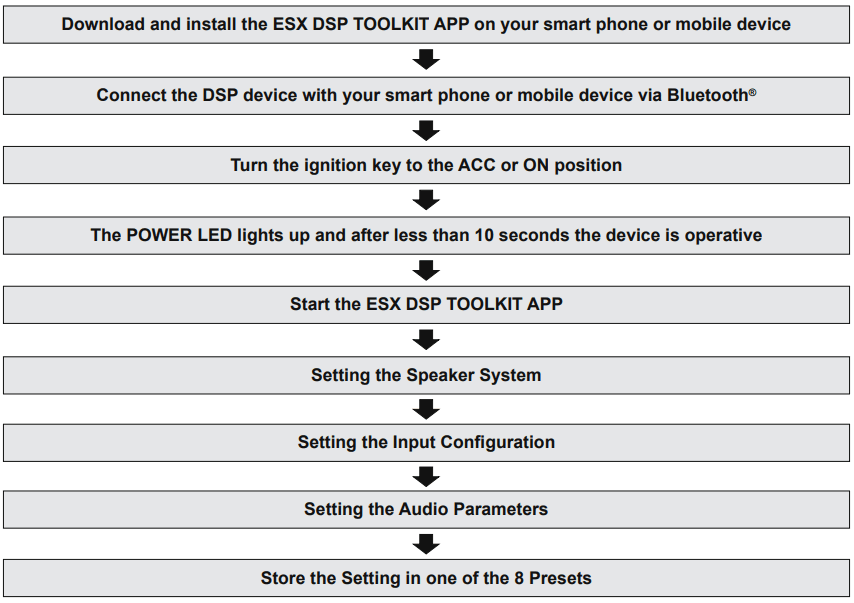 Download and install the ESX DSP TOOLKIT APP on your smart phone or mobile device

Connect the DSP device with your smart phone or mobile device via Bluetooth®

Turn the ignition key to the ACC or ON position

The POWER LED lights up and after less than 10 seconds the device is operative

Start the ESX DSP TOOLKIT APP

Setting the Speaker System

Setting the Input Configuration

Setting the Audio Parameters

Store the Setting in one of the 8 Presets