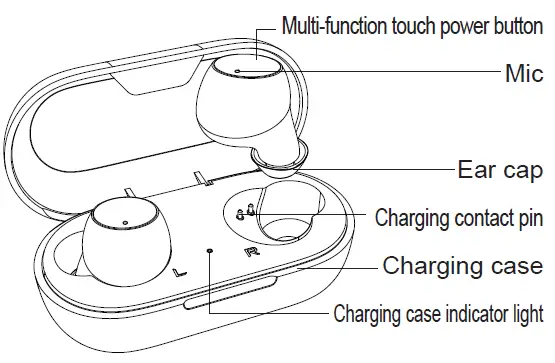 Multi-function touch power button
Mic
Ear cap
Charging contact pin
Charging case
Charging case indicator light
L
R