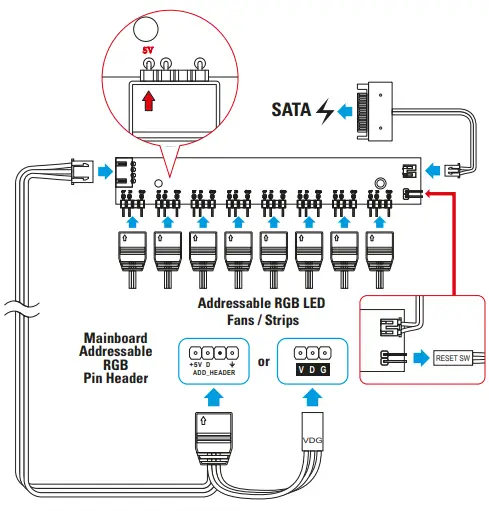 5V

SATA

Addressable RGB LED
Fans / Strips

Mainboard
Addressable
RGB
Pin Header

+5V D
ADD_HEADER

or

V D G

RESET SW

VDG