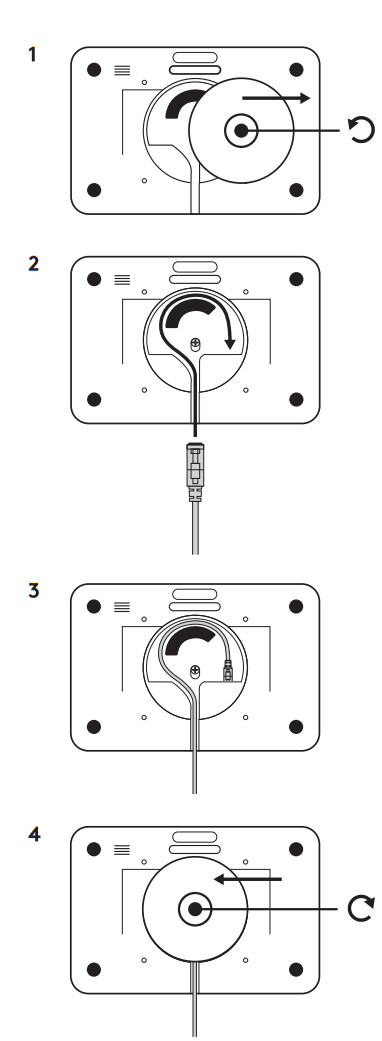 1

2

3

4