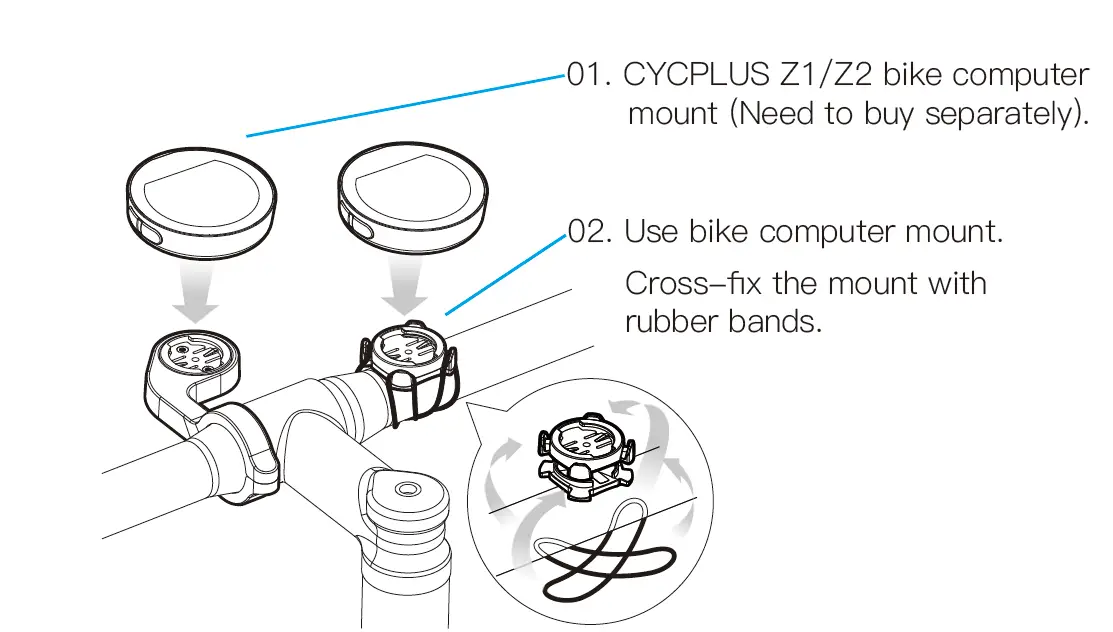 01. CYCPLUS Z1/Z2 bike computer mount (Need to buy separately).

02. Use bike computer mount.

Cross–fix the mount with rubber bands.