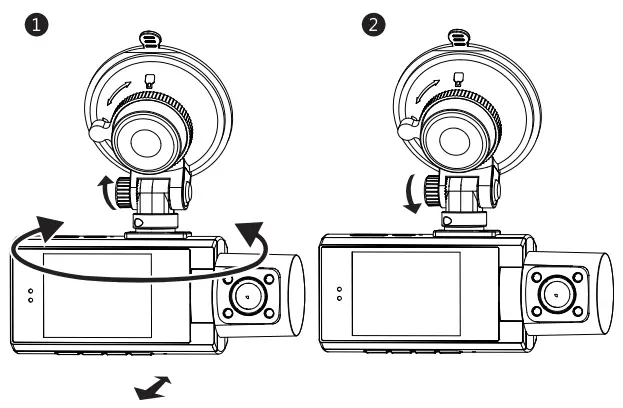 1

2