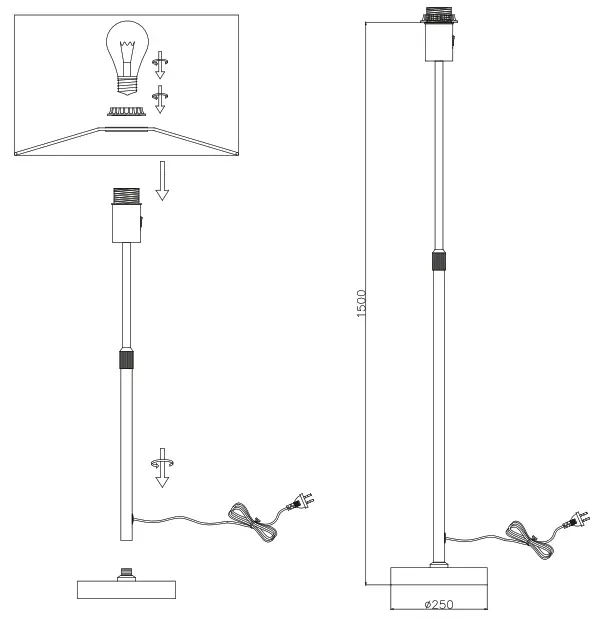 1500

ø250