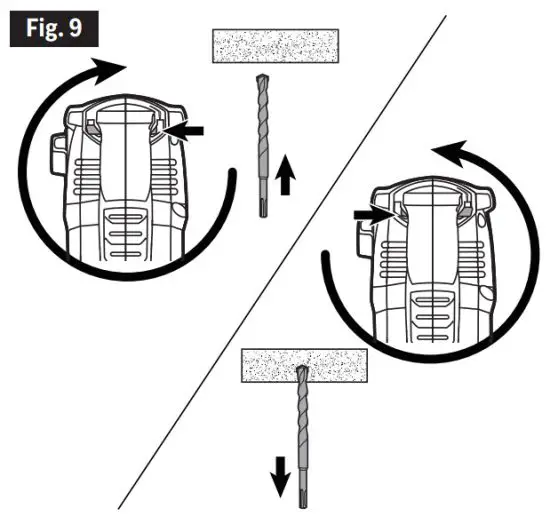 Fig. 9