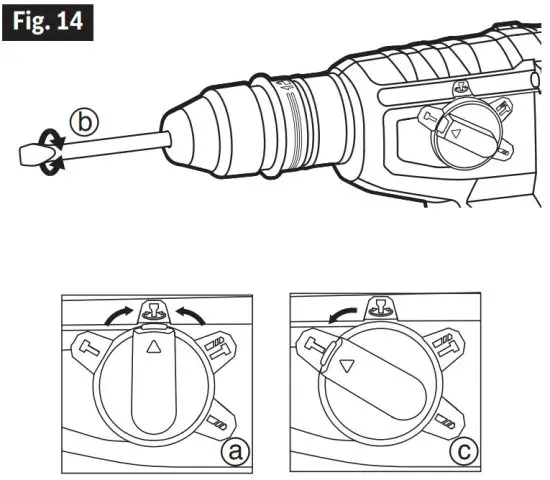 Fig. 14

b

a

c