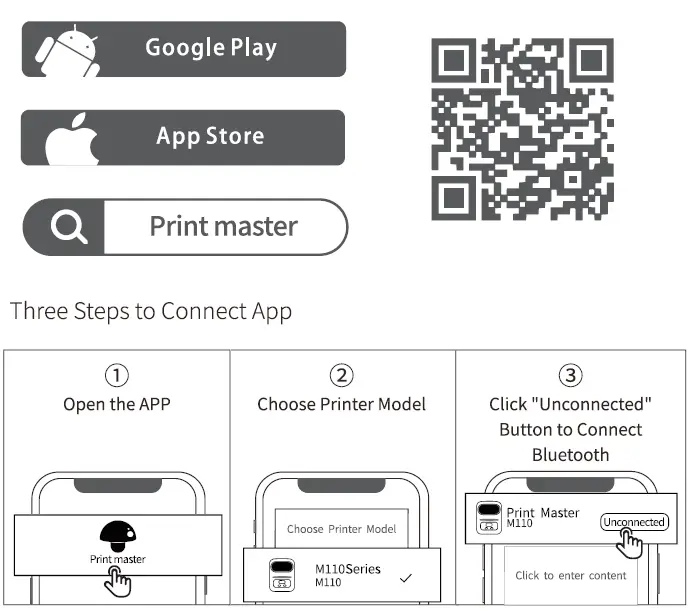 Google Play

App Store

Print master

Three Steps to Connect App

①
Open the APP

Print master

②
Choose Printer Model

Choose Printer Model

M110Series
M110

③
Click "Unconnected" Button to Connect Bluetooth

Print Master
M110

Unconnected

Click to enter content