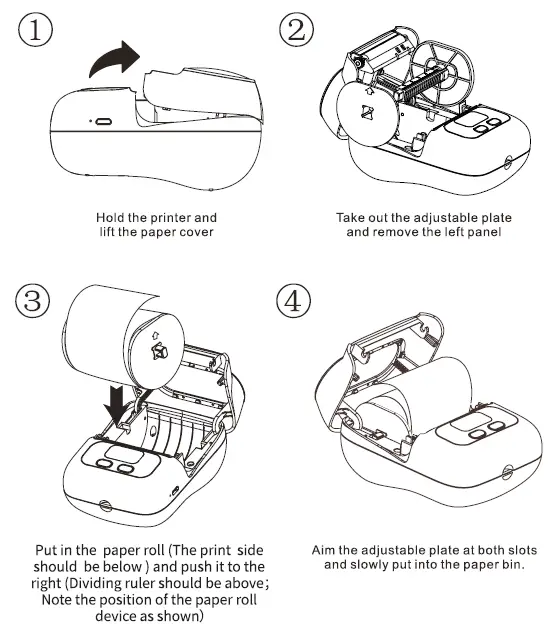 ①

Hold the printer and lift the paper cover

②

Take out the adjustable plate and remove the left panel

③

Put in the paper roll (The print side should be below ) and push it to the right (Dividing ruler should be above; Note the position of the paper roll device as shown)

④

Aim the adjustable plate at both slots and slowly put into the paper bin.