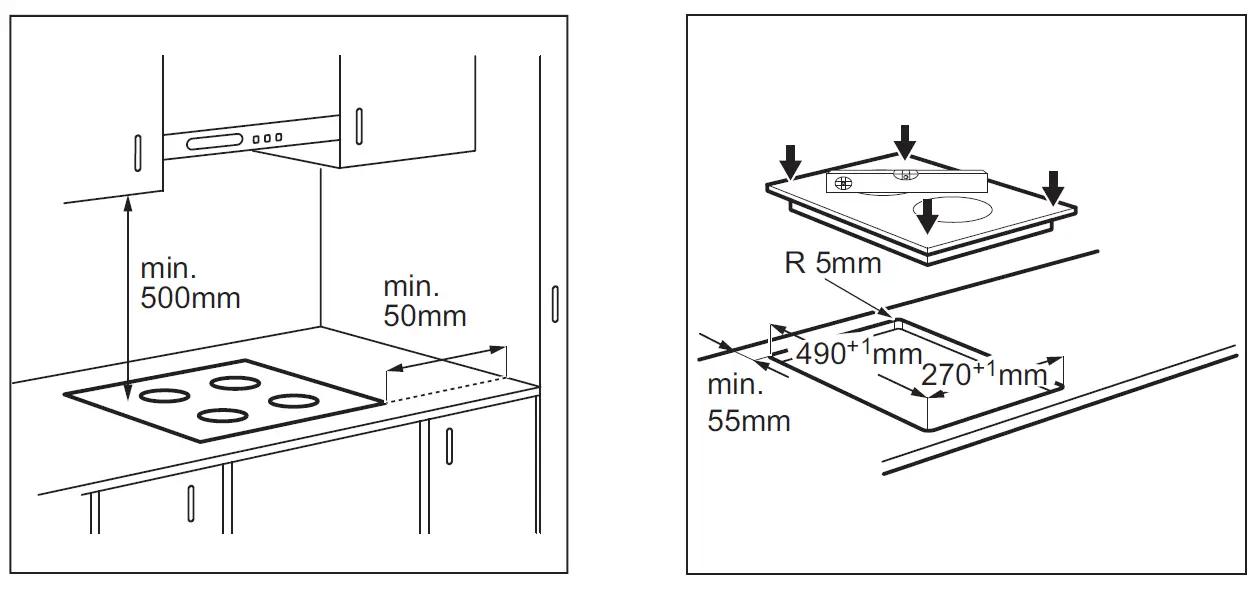 min.
500mm

min.
50mm

R 5mm

$490^{+1}$mm

$270^{+1}$mm

min.
55mm