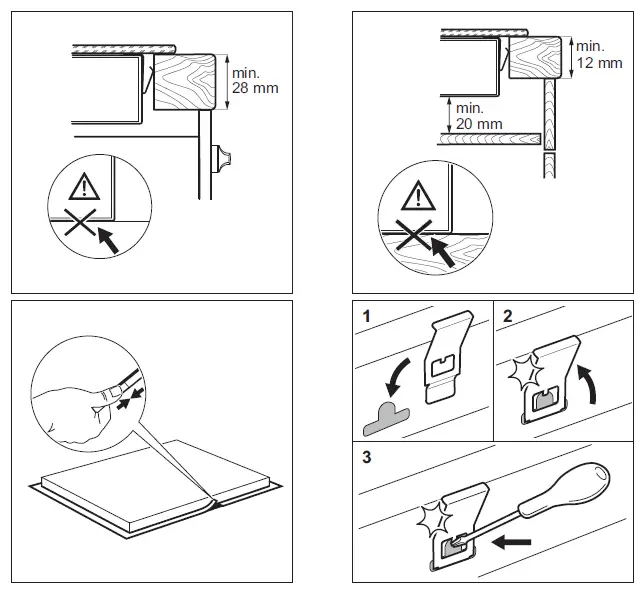 min.
28 mm

min.
12 mm

min.
20 mm

1

2

3