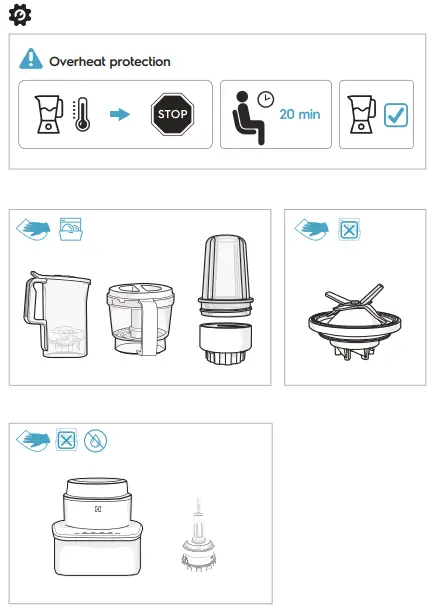 Overheat protection

STOP

20 min