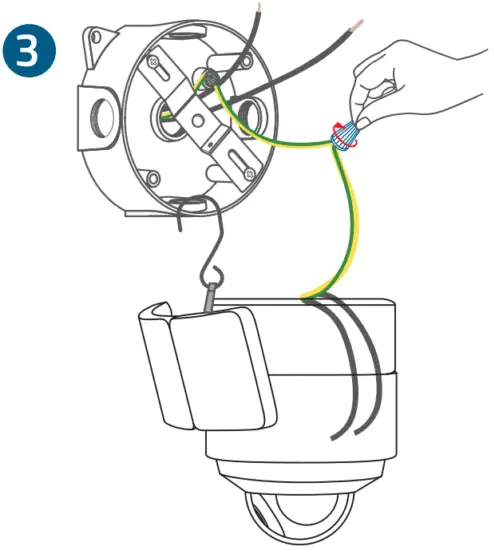 3