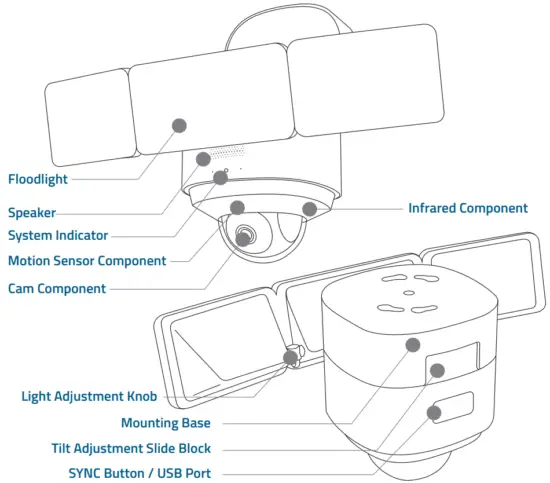 Floodlight
Speaker
System Indicator
Motion Sensor Component
Cam Component
Infrared Component
Light Adjustment Knob
Mounting Base
Tilt Adjustment Slide Block
SYNC Button / USB Port