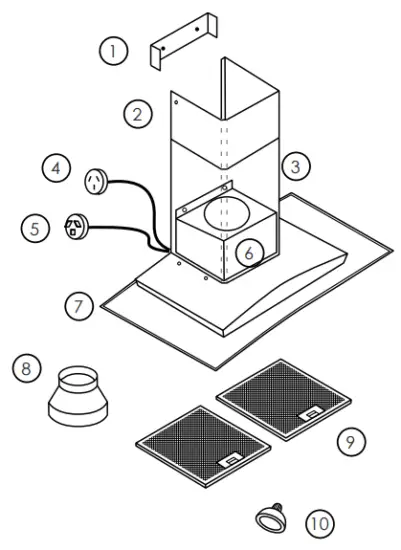 1
2
3
4
5
6
7
8
9
10