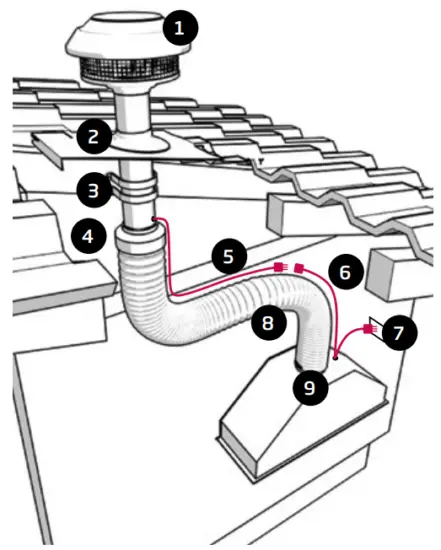 1
2
3
4
5
6
7
8
9