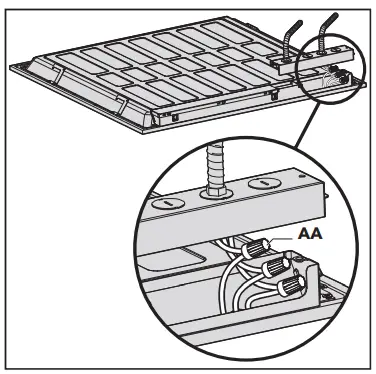 AA