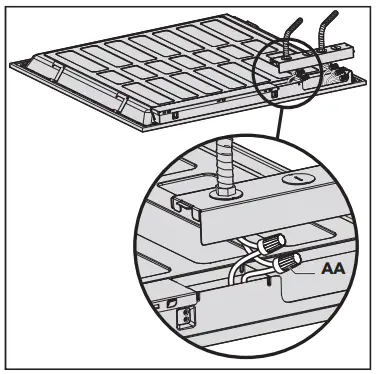 AA