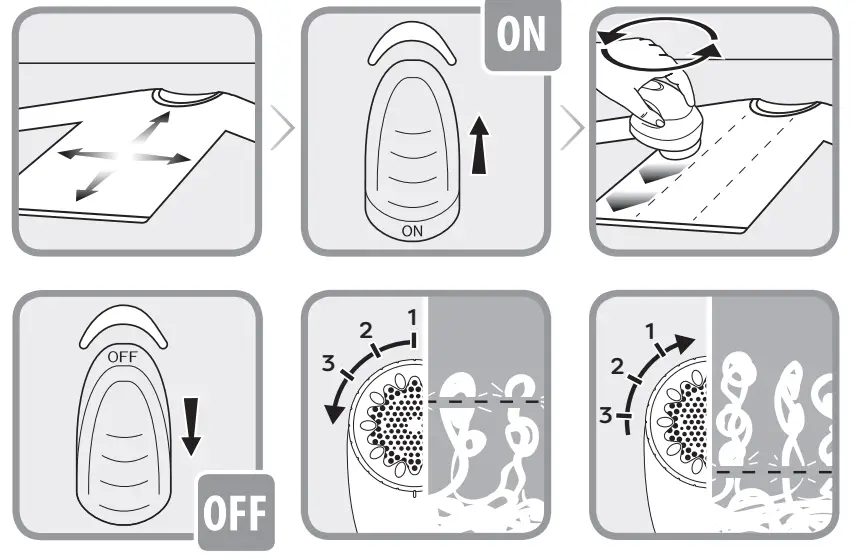 ON

ON

OFF

OFF

1
2
3

1
2
3