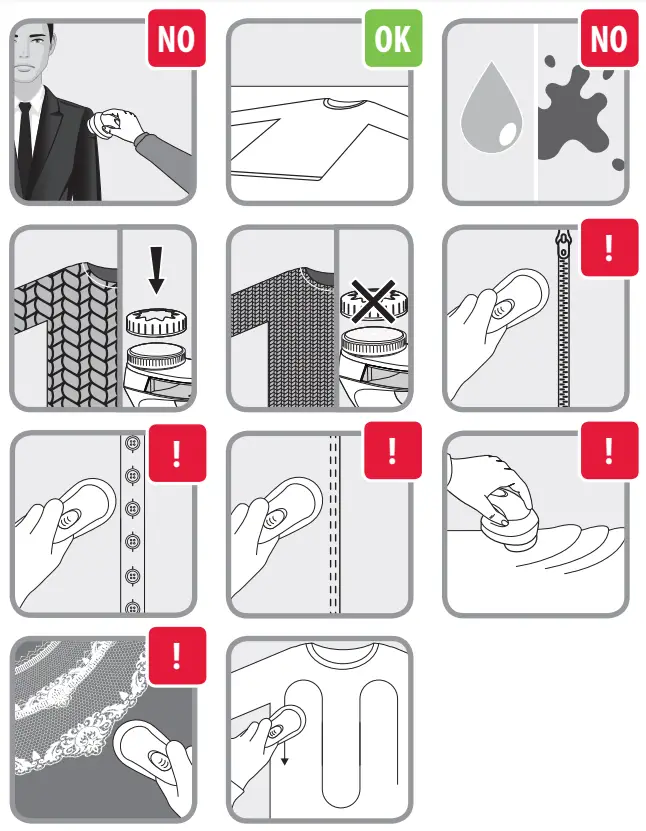 NO

OK

NO

!

!

!

!

!