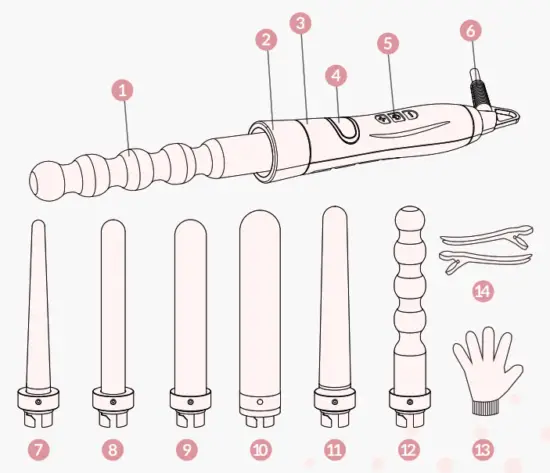 1
2
3
4
5
6
7
8
9
10
11
12
14
13