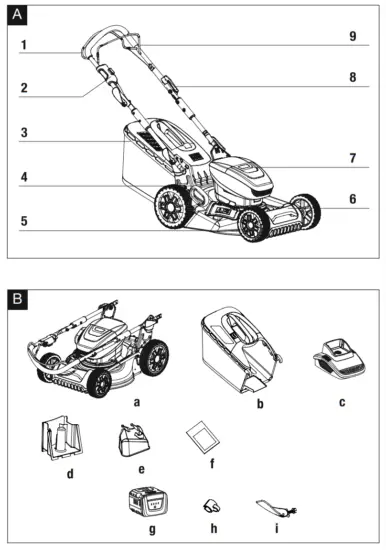 A

1
2
3
4
5
9
8
7
6

B

a
b
c
d
e
f
g
h
i