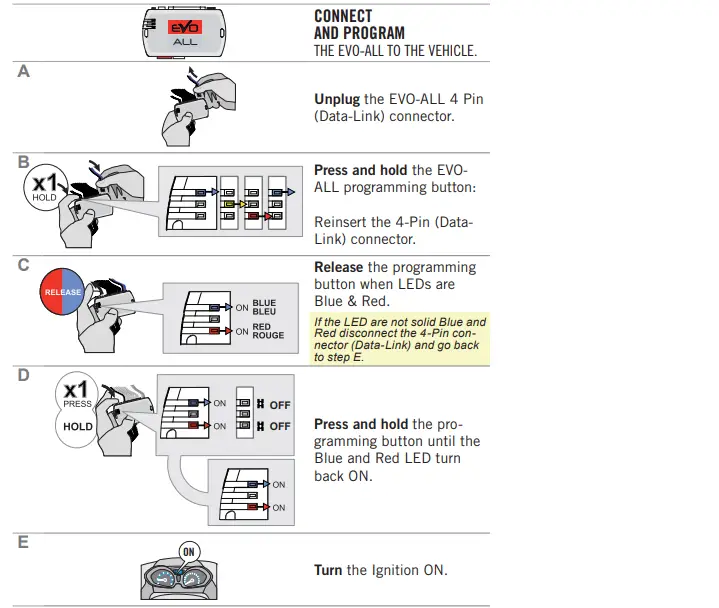 EVO ALL

CONNECT
AND PROGRAM
THE EVO-ALL TO THE VEHICLE.

A

Unplug the EVO-ALL 4 Pin (Data-Link) connector.

B

x1
HOLD

Press and hold the EVO-ALL programming button:

Reinsert the 4-Pin (Data-Link) connector.

C

RELEASE

ON BLUE BLEU
ON RED ROUGE

Release the programming button when LEDs are Blue & Red.

If the LED are not solid Blue and Red disconnect the 4-Pin connector (Data-Link) and go back to step E.

D

x1
PRESS
HOLD

ON
ON
OFF
OFF
ON
ON

Press and hold the programming button until the Blue and Red LED turn back ON.

E

ON

Turn the Ignition ON.