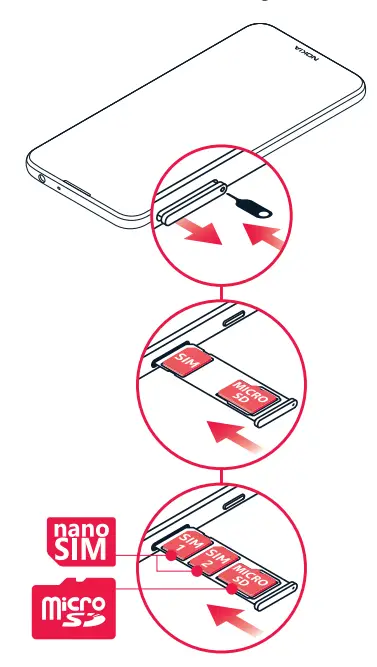 NOKIA

SIM

MICRO SD

nano SIM

micro SD

SIM 1

SIM 2

MICRO SD