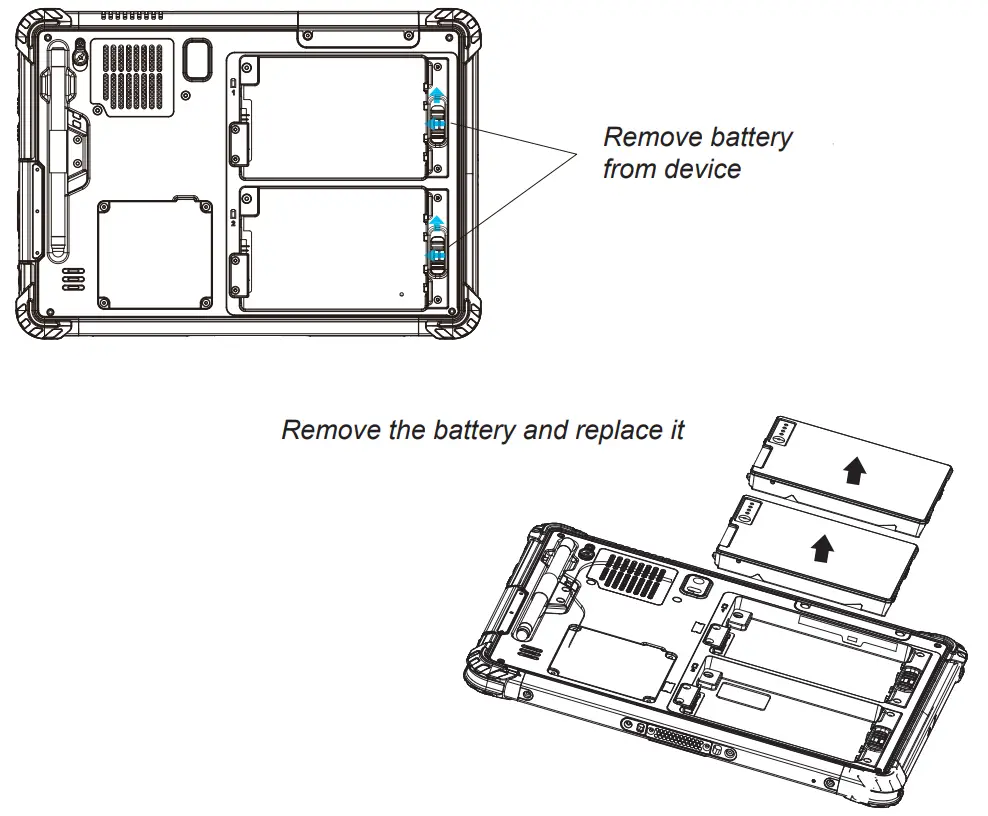 1

2

Remove battery from device

Remove the battery and replace it