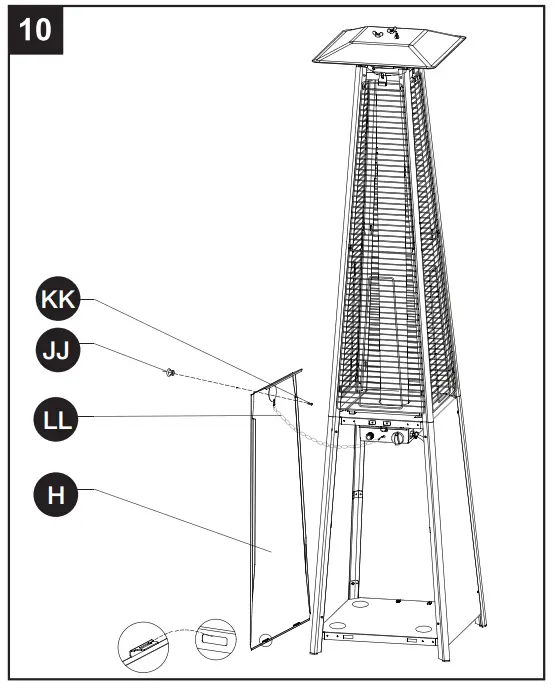 10

KK

JJ

LL

H