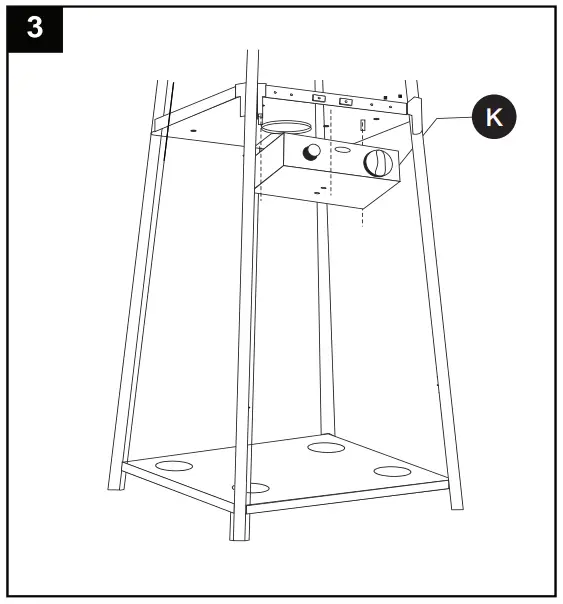 3

K