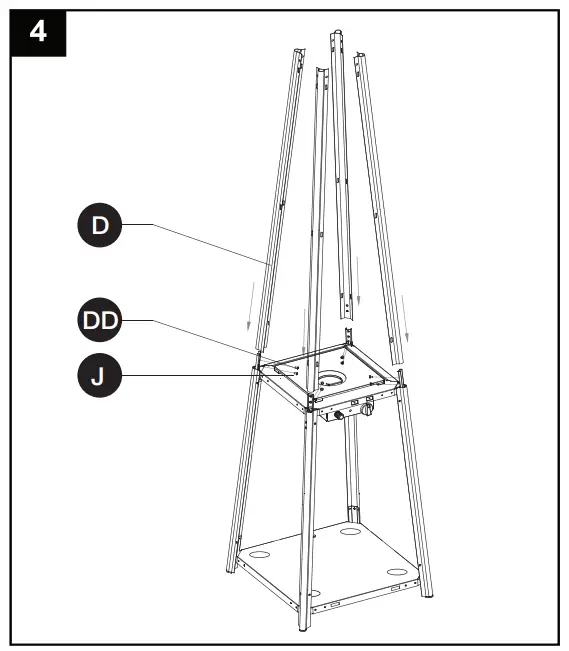 4

D

DD

J