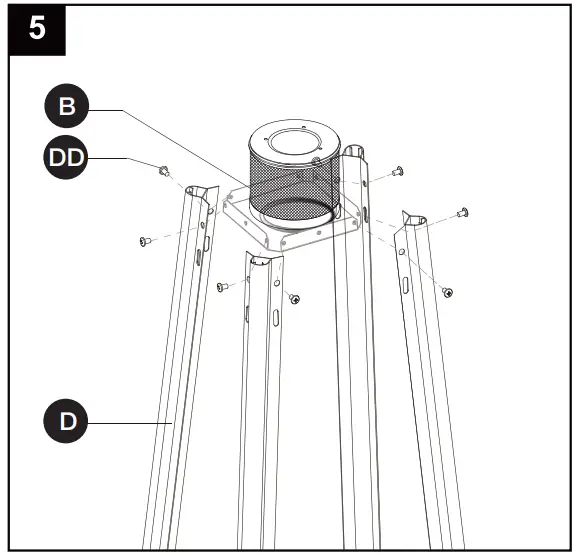 5

B

DD

D