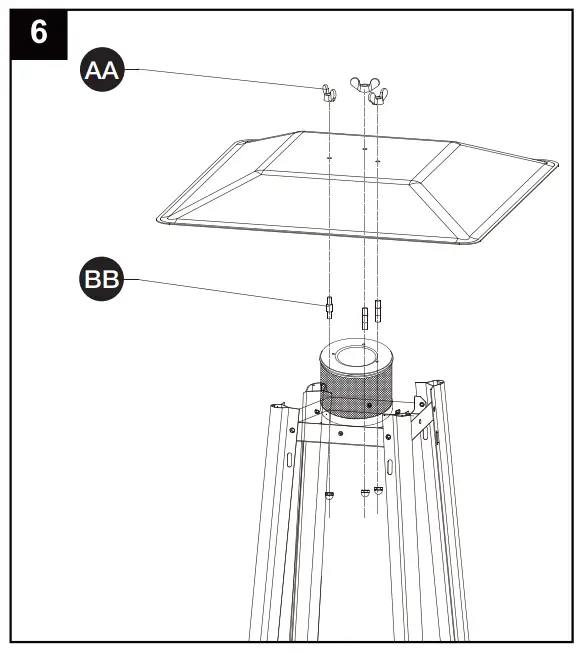 6

AA

BB