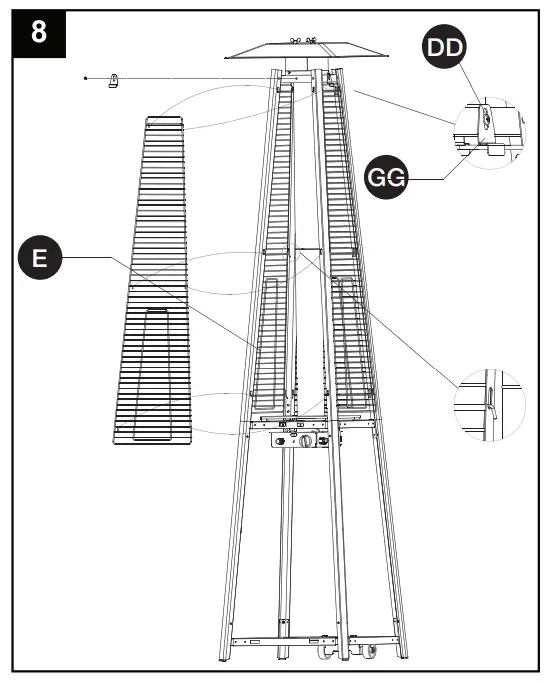 8

DD

GG

E