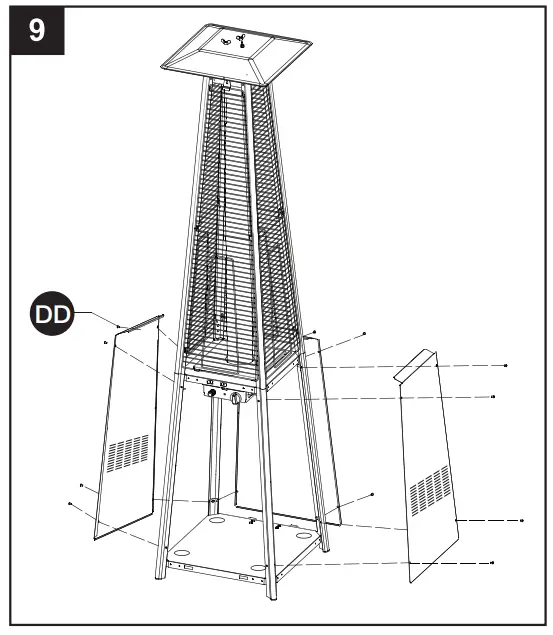 9

DD