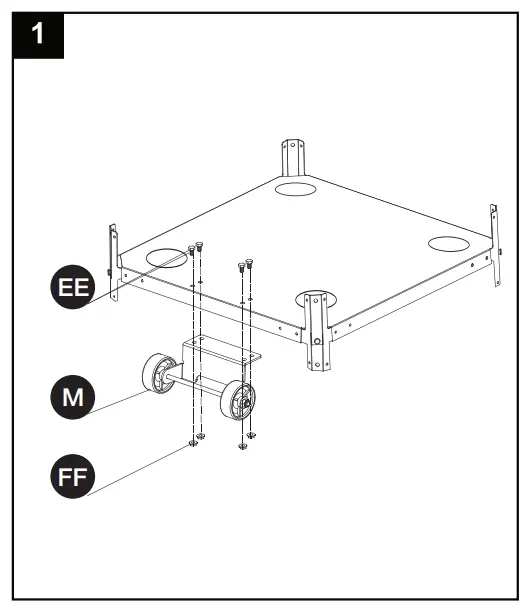 1

EE

M

FF