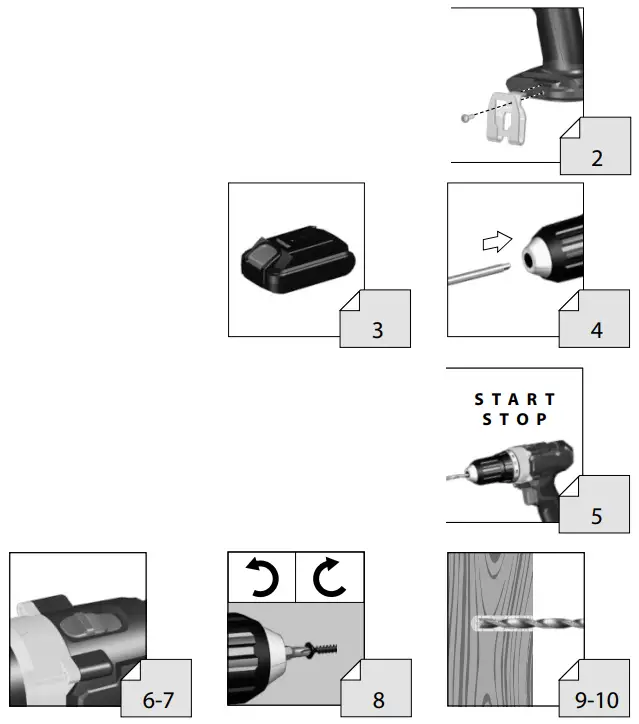 2

3

4

START
STOP

5

6-7

8

9-10