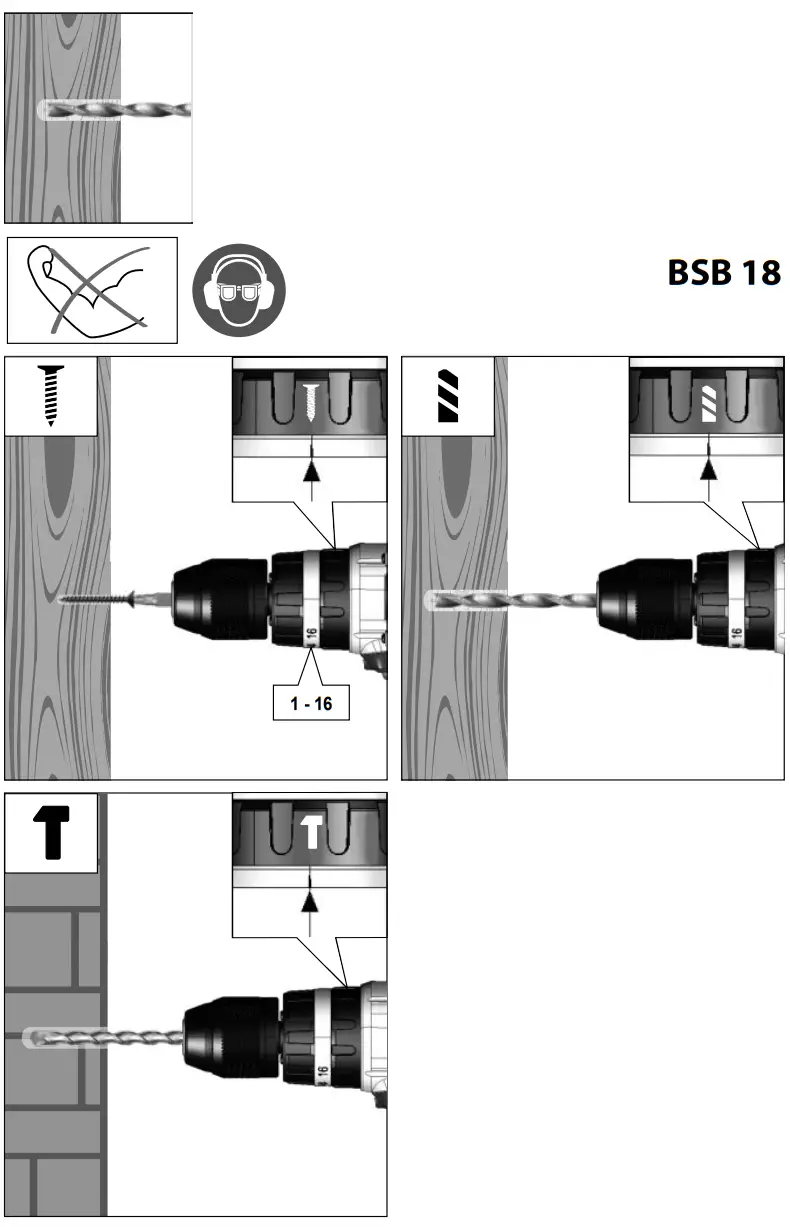 BSB 18

16

1 - 16

16

16