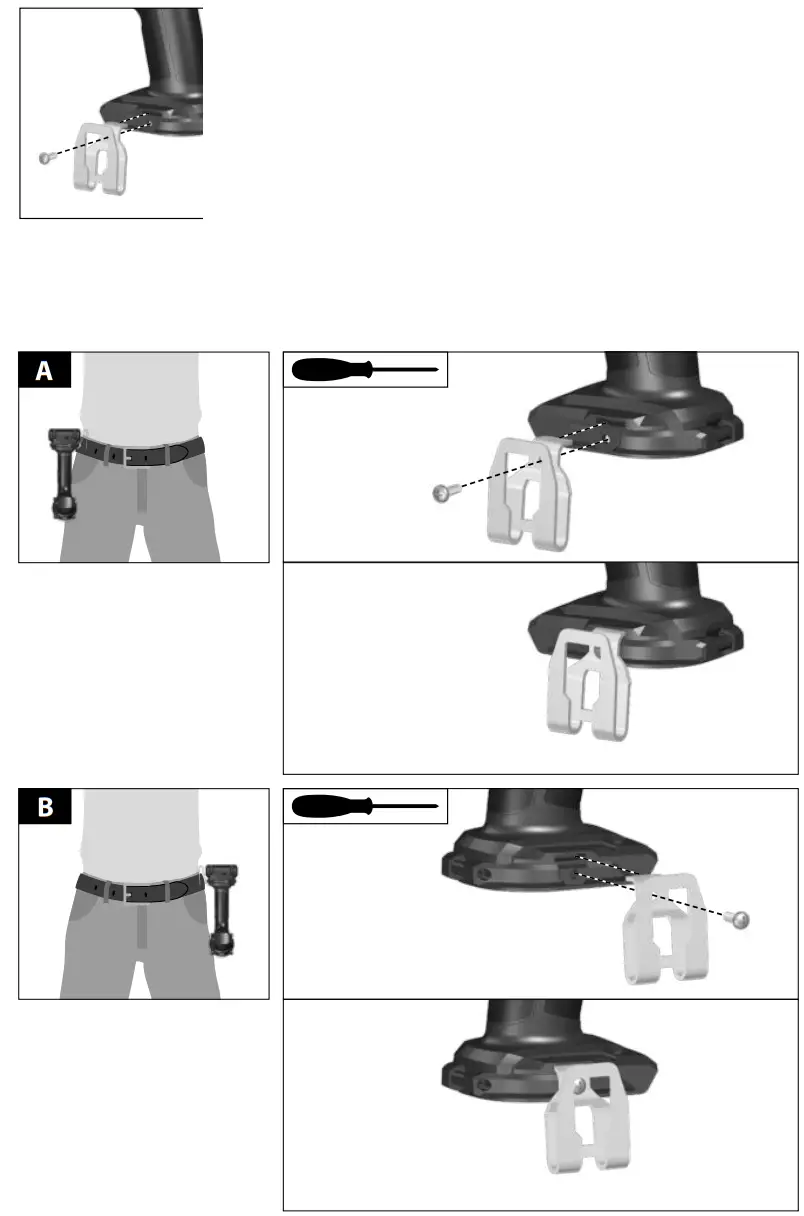 A

B